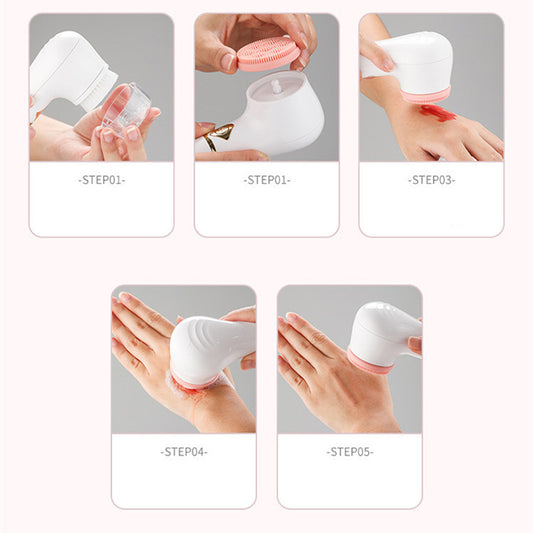 -STEP01-

-STEP01-

-STEP03-

-STEP04-

-STEP05-