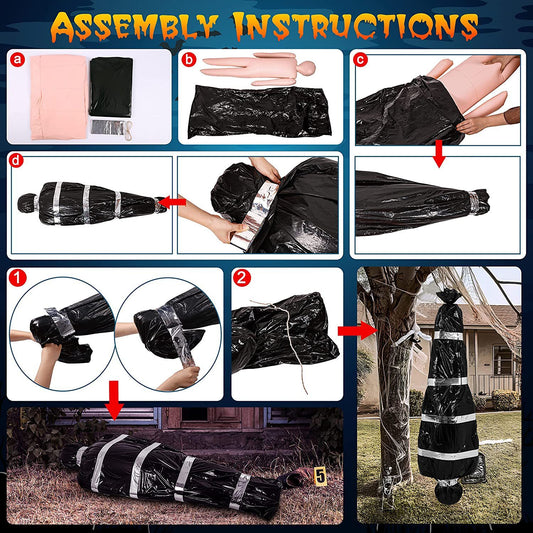 ASSEMBLY INSTRUCTIONS

a

b

c

d

1

2

5