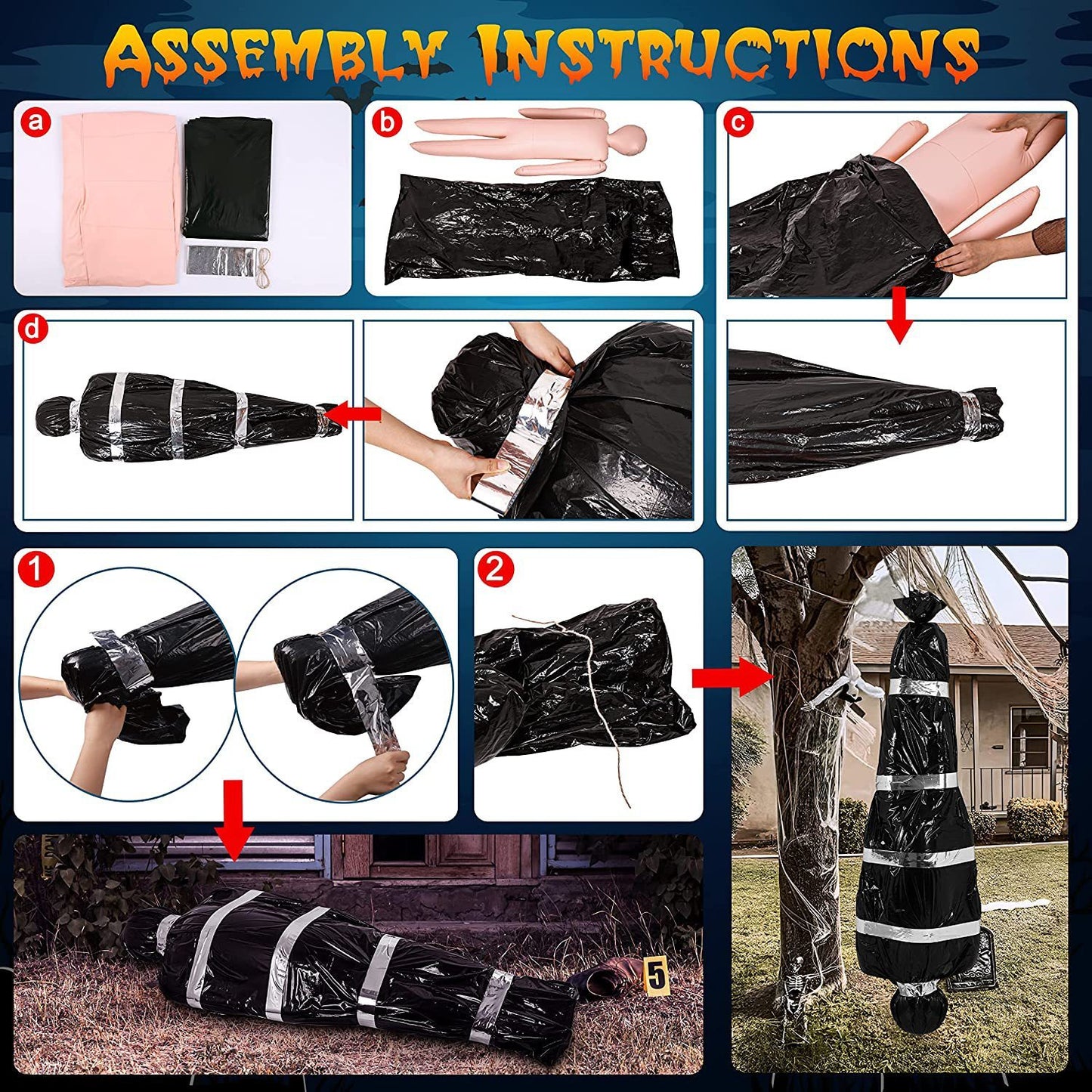 ASSEMBLY INSTRUCTIONS

a

b

c

d

1

2

5