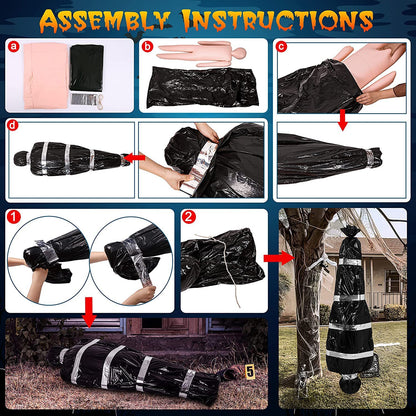 ASSEMBLY INSTRUCTIONS

a

b

c

d

1

2

5